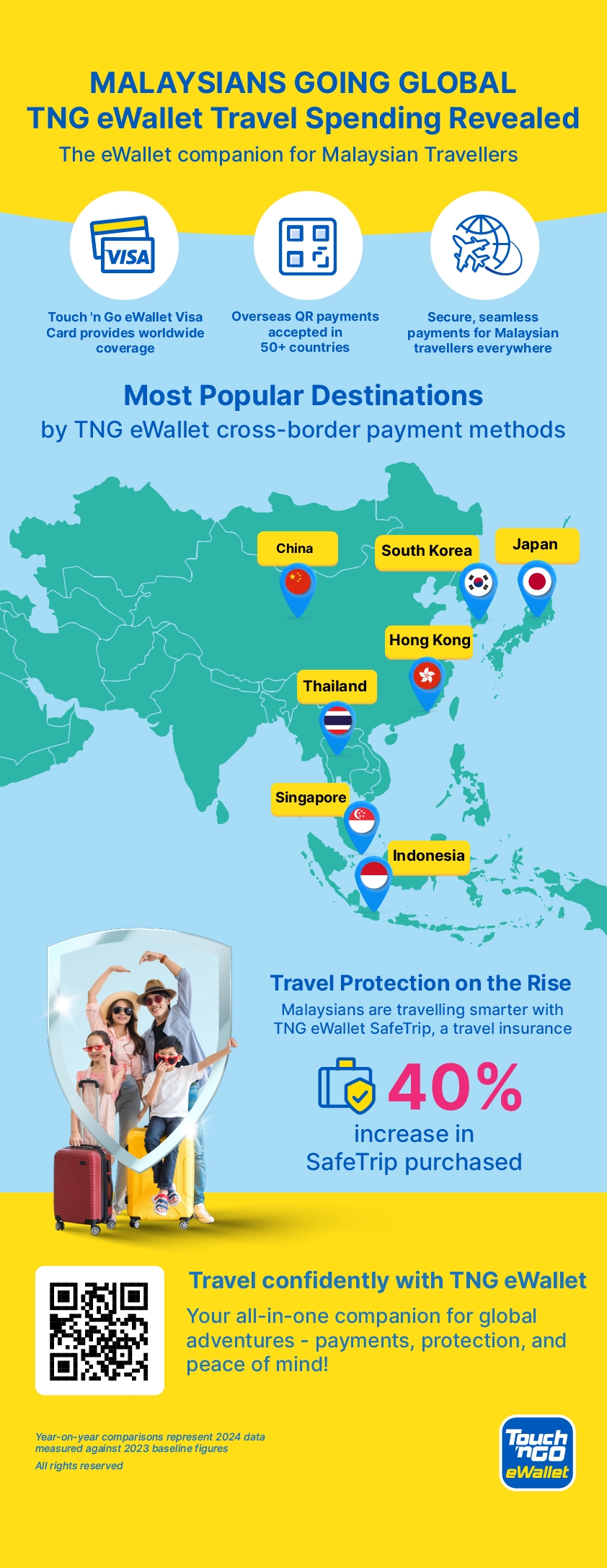 MALAYSIANS GOING GLOBAL
TNG eWallet Travel Spending Revealed
The eWallet companion for Malaysian Travellers

VISA

Touch 'n Go eWallet Visa Card provides worldwide coverage

Overseas QR payments accepted in 50+ countries

Secure, seamless payments for Malaysian travellers everywhere

Most Popular Destinations
by TNG eWallet cross-border payment methods

China

South Korea

Japan

Hong Kong

Thailand

Singapore

Indonesia

Travel Protection on the Rise
Malaysians are travelling smarter with TNG eWallet SafeTrip, a travel insurance

40%
increase in SafeTrip purchased

Travel confidently with TNG eWallet
Your all-in-one companion for global adventures - payments, protection, and peace of mind!

Year-on-year comparisons represent 2024 data measured against 2023 baseline figures
All rights reserved

Touch 'n GO eWallet